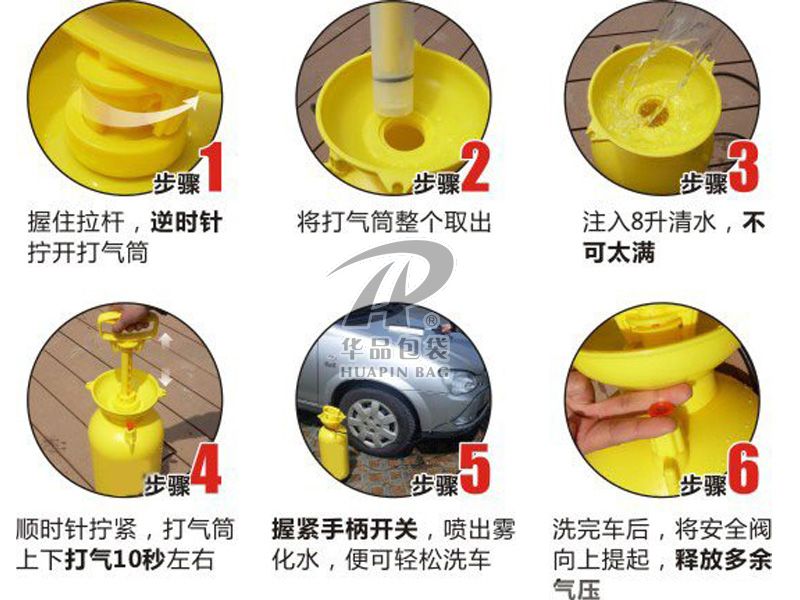 步骤1
握住拉杆，逆时针拧开打气筒

步骤2
将打气筒整个取出

步骤3
注入8升清水，不可太满

华品包袋
HUAPIN BAG

步骤4
顺时针拧紧，打气筒上下打气10秒左右

步骤5
握紧手柄开关，喷出雾化水，便可轻松洗车

步骤6
洗完车后，将安全阀向上提起，释放多余气压