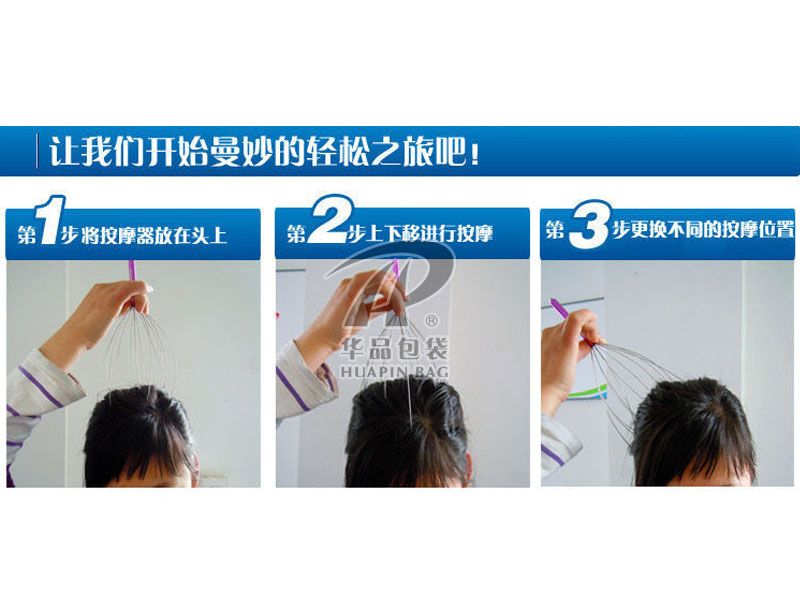 让我们开始曼妙的轻松之旅吧！

第1步将按摩器放在头上

第2步上下移进行按摩

第3步更换不同的按摩位置

®
华品包袋
HUAPIN BAG